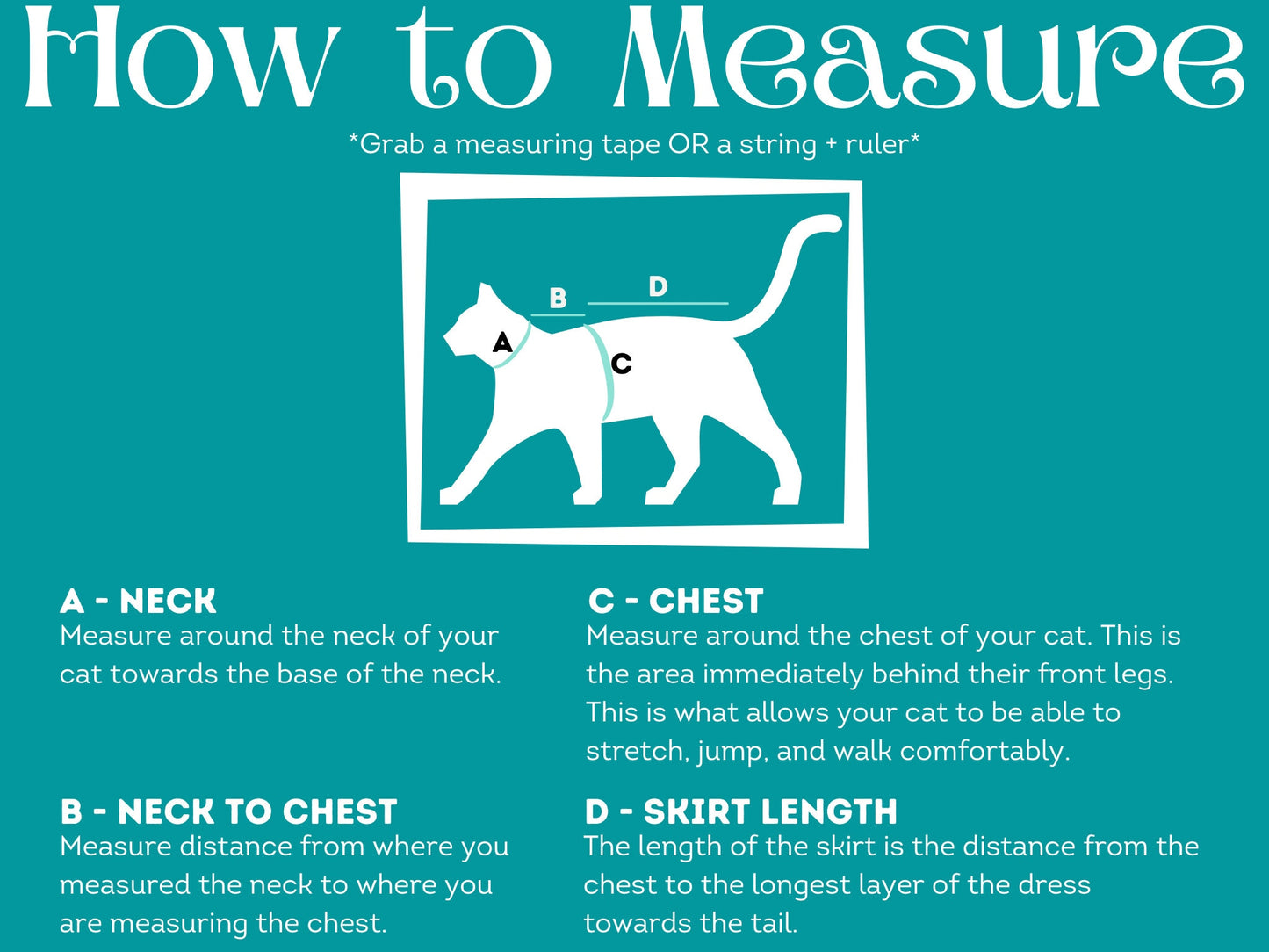 How to Measure

*Grab a measuring tape OR a string + ruler*

B
D
A
C

A - NECK
Measure around the neck of your cat towards the base of the neck.

B - NECK TO CHEST
Measure distance from where you measured the neck to where you are measuring the chest.

C - CHEST
Measure around the chest of your cat. This is the area immediately behind their front legs. This is what allows your cat to be able to stretch, jump, and walk comfortably.

D - SKIRT LENGTH
The length of the skirt is the distance from the chest to the longest layer of the dress towards the tail.