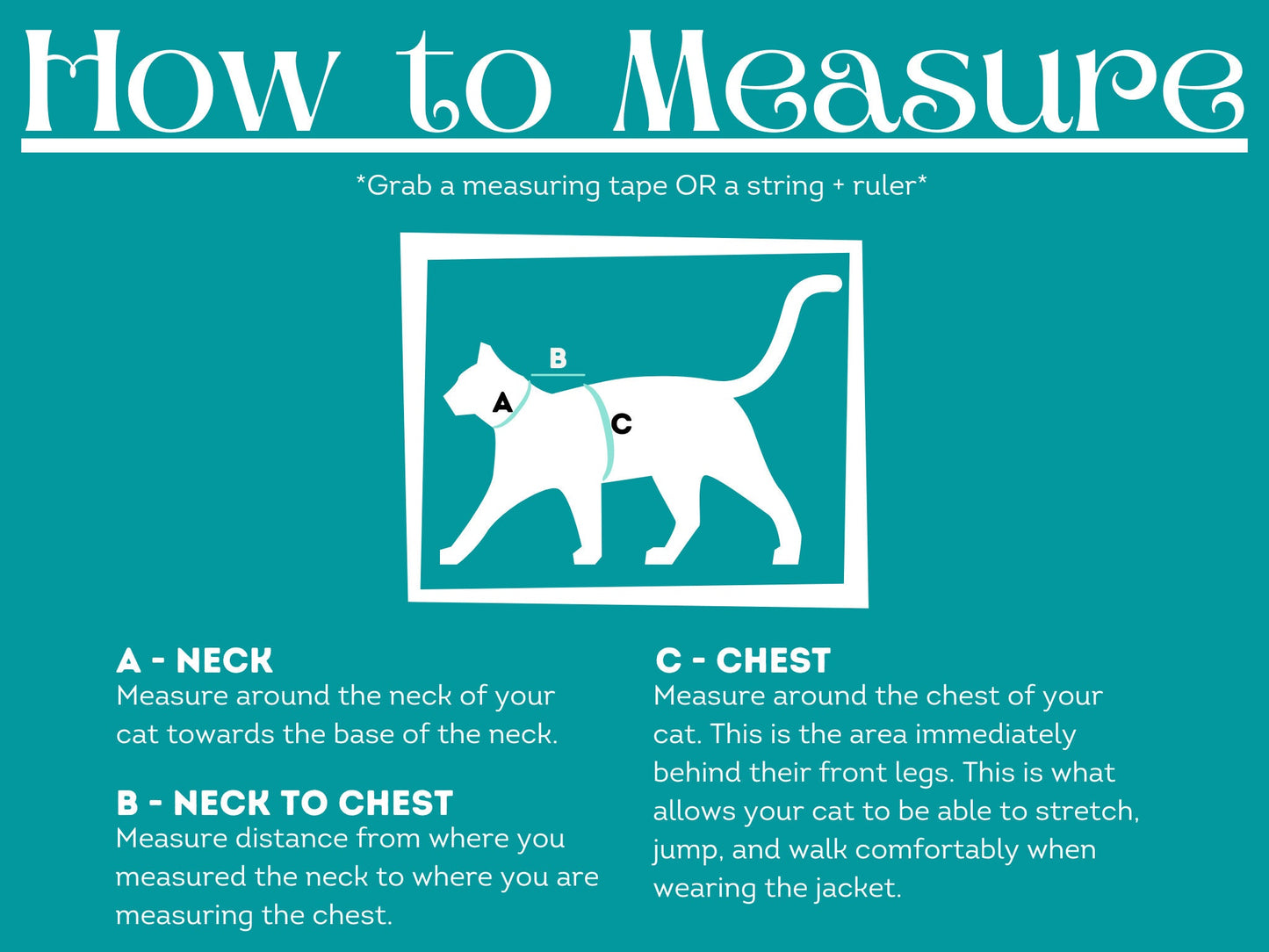 How to Measure

*Grab a measuring tape OR a string + ruler*

B

A

C

A - NECK
Measure around the neck of your cat towards the base of the neck.

B - NECK TO CHEST
Measure distance from where you measured the neck to where you are measuring the chest.

C - CHEST
Measure around the chest of your cat. This is the area immediately behind their front legs. This is what allows your cat to be able to stretch, jump, and walk comfortably when wearing the jacket.